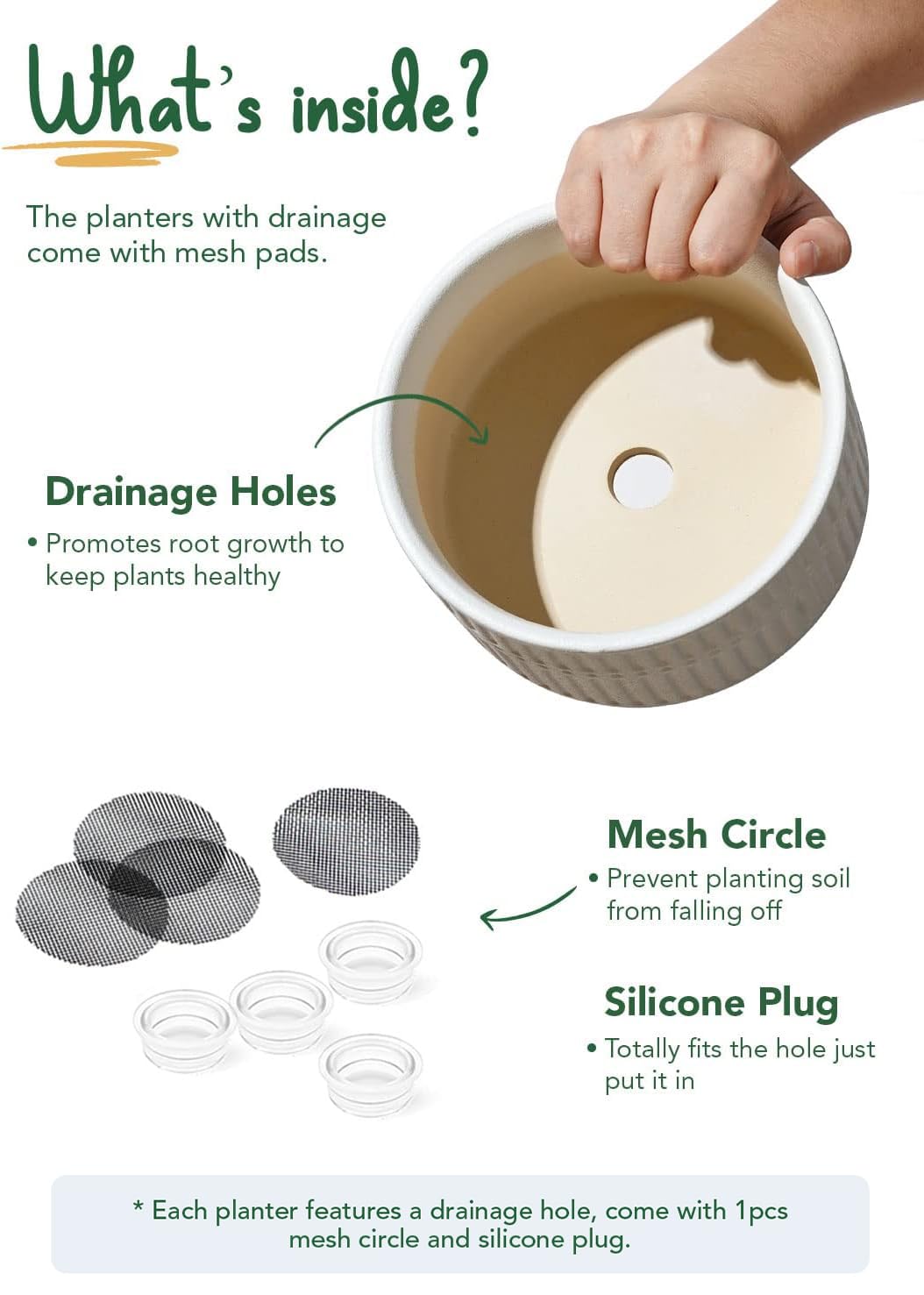 What's inside?

The planters with drainage come with mesh pads.

Drainage Holes

• Promotes root growth to keep plants healthy

Mesh Circle

• Prevent planting soil from falling off

Silicone Plug

• Totally fits the hole just put it in

* Each planter features a drainage hole, come with 1pcs mesh circle and silicone plug.