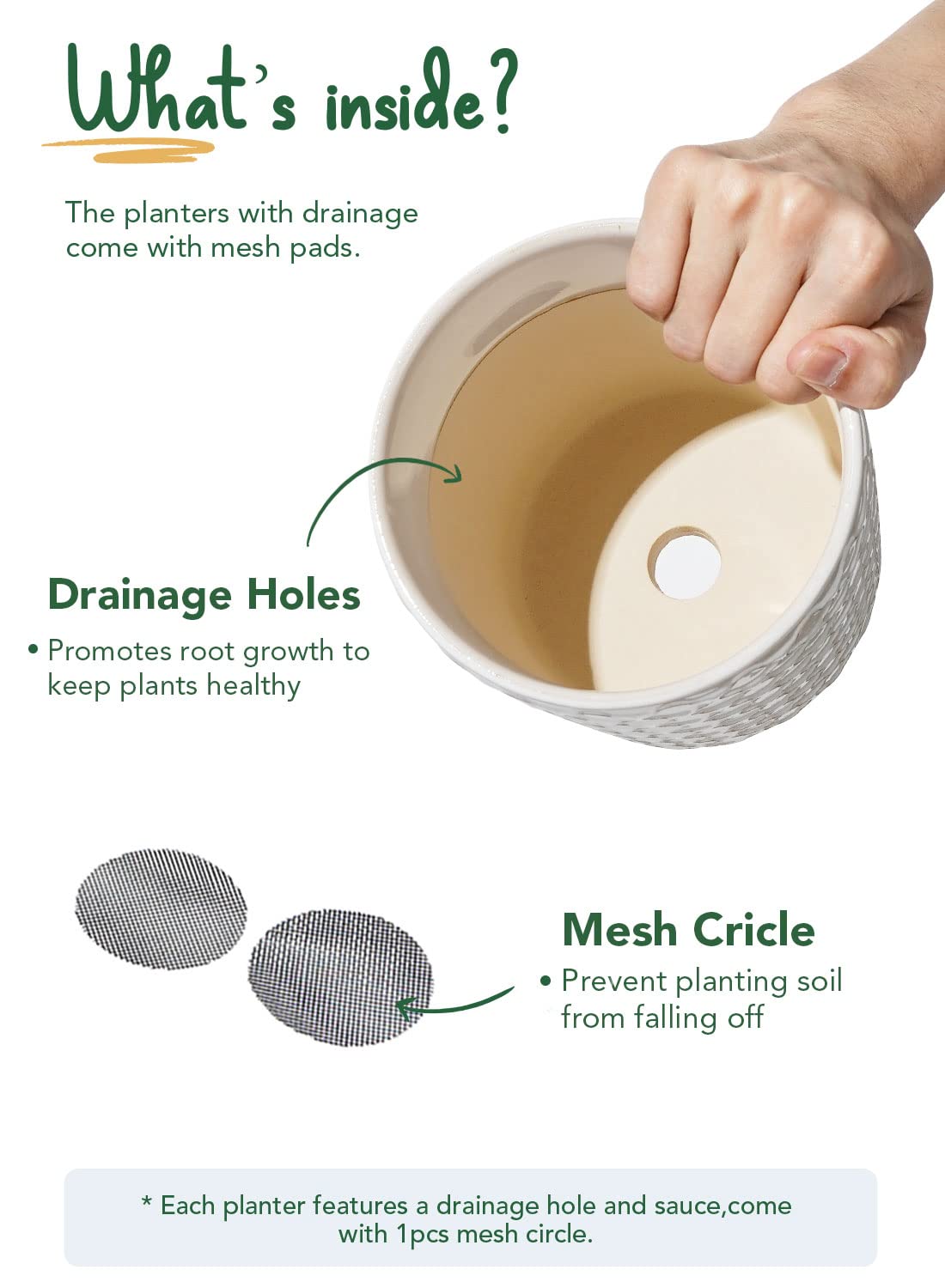 What's inside?

The planters with drainage come with mesh pads.

Drainage Holes

• Promotes root growth to keep plants healthy

Mesh Cricle

• Prevent planting soil from falling off

* Each planter features a drainage hole and sauce,come with 1pcs mesh circle.