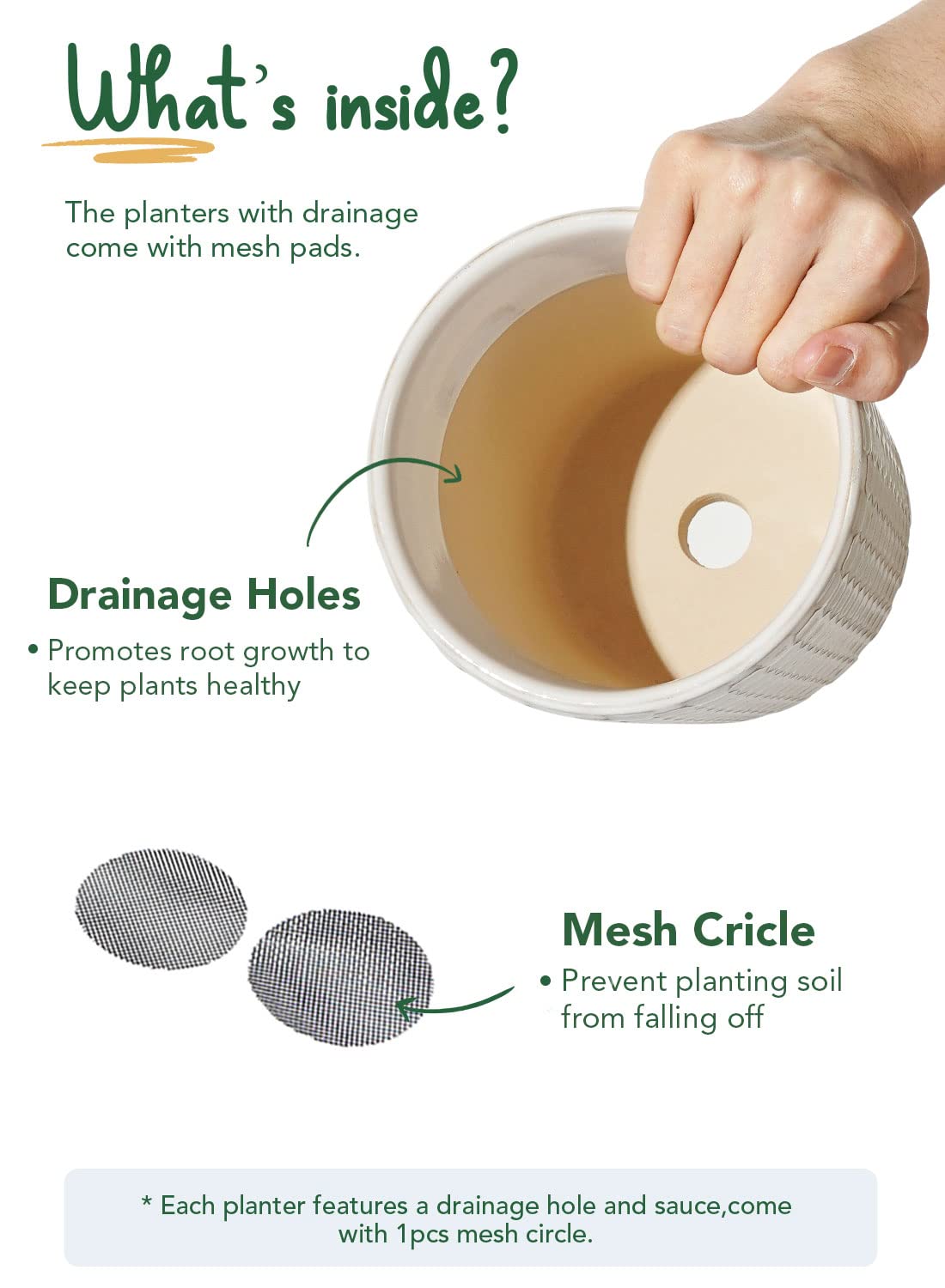 What's inside?

The planters with drainage come with mesh pads.

Drainage Holes

• Promotes root growth to keep plants healthy

Mesh Cricle

• Prevent planting soil from falling off

* Each planter features a drainage hole and sauce,come with 1pcs mesh circle.