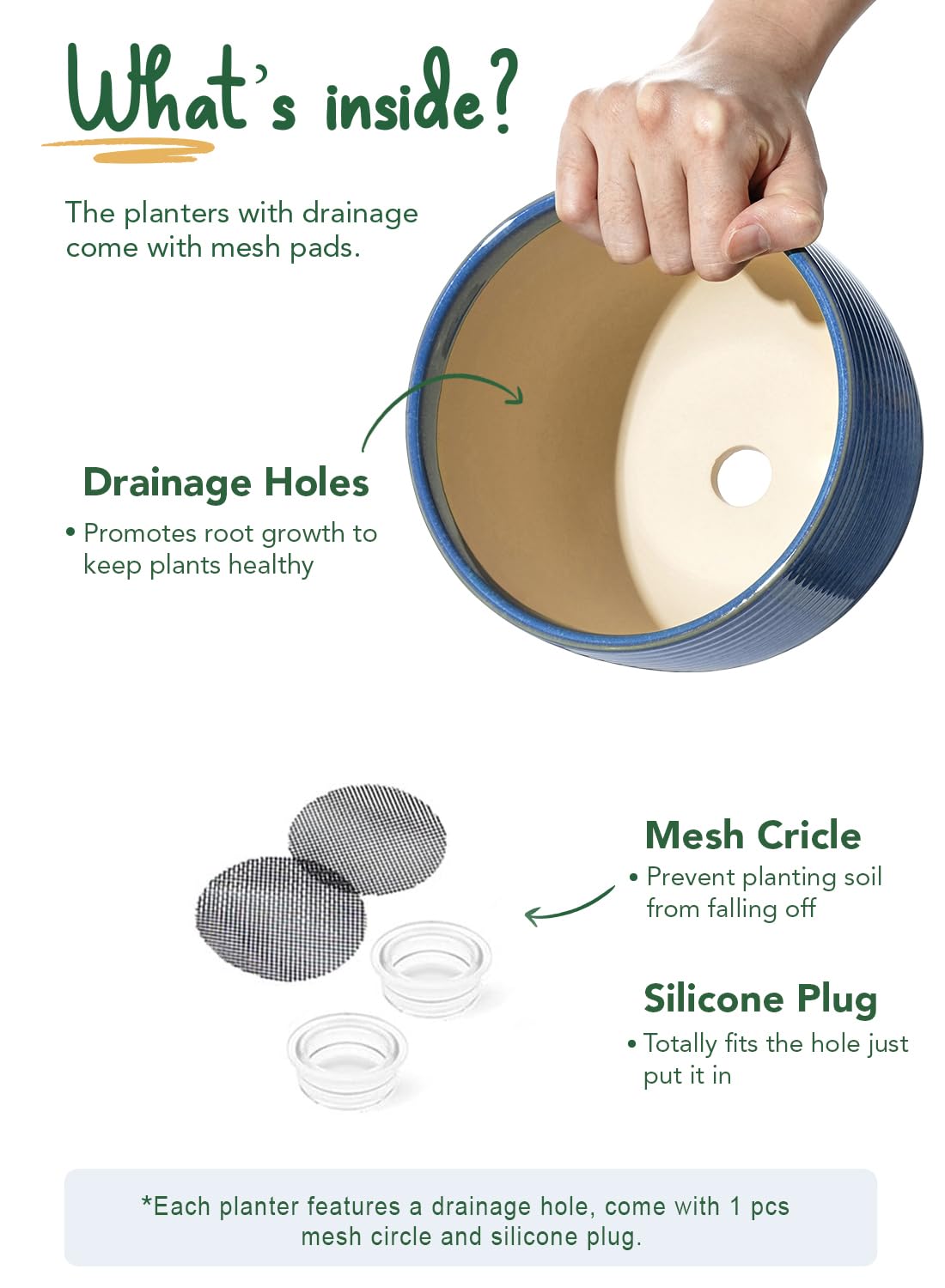 What's inside?

The planters with drainage come with mesh pads.

Drainage Holes

• Promotes root growth to keep plants healthy

Mesh Cricle

• Prevent planting soil from falling off

Silicone Plug

• Totally fits the hole just put it in

*Each planter features a drainage hole, come with 1 pcs mesh circle and silicone plug.